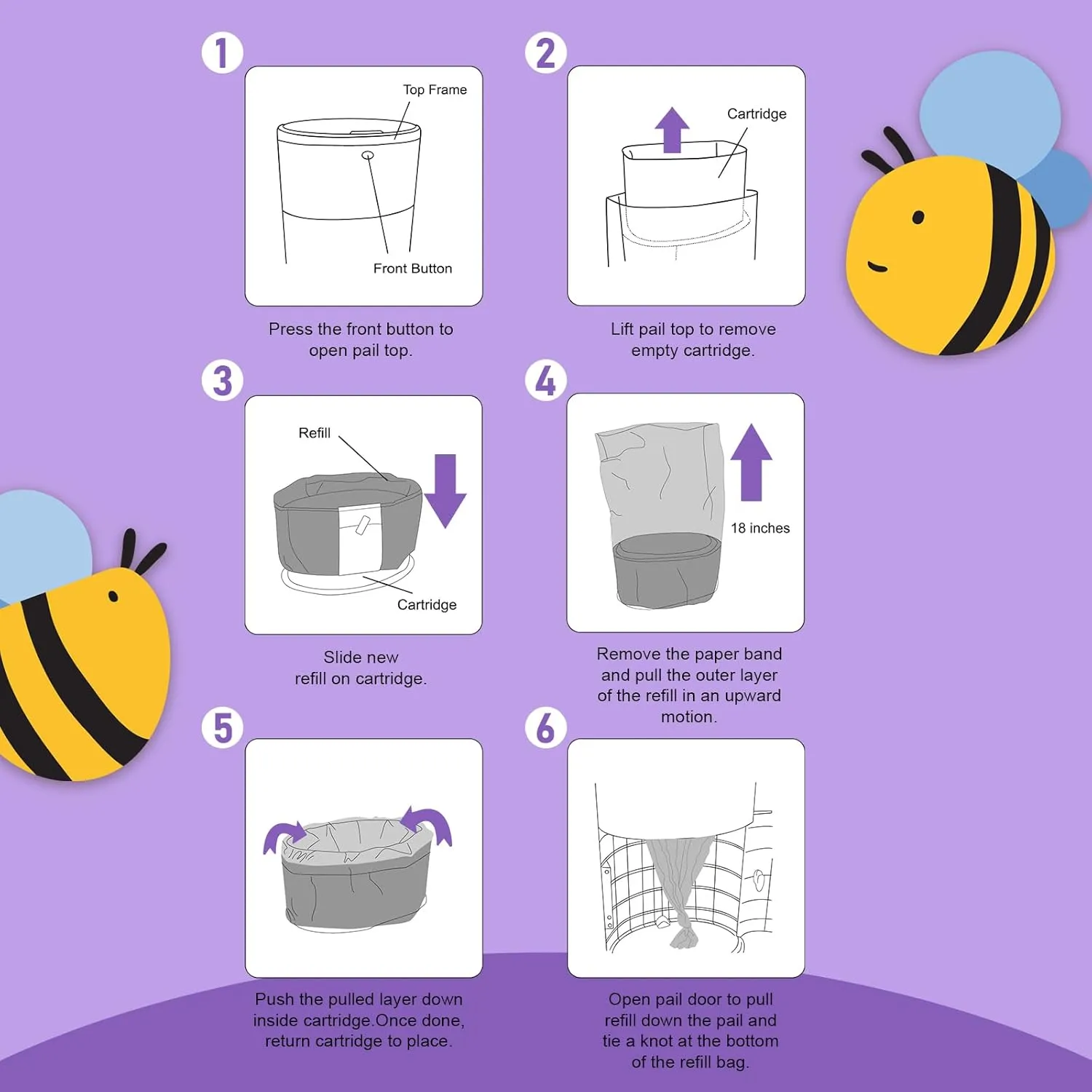 1

Top Frame

Front Button

Press the front button to open pail top.

2

Cartridge

Lift pail top to remove empty cartridge.

3

Refill

Cartridge

Slide new refill on cartridge.

4

18 inches

Remove the paper band and pull the outer layer of the refill in an upward motion.

5

Push the pulled layer down inside cartridge.Once done, return cartridge to place.

6

Open pail door to pull refill down the pail and tie a knot at the bottom of the refill bag.