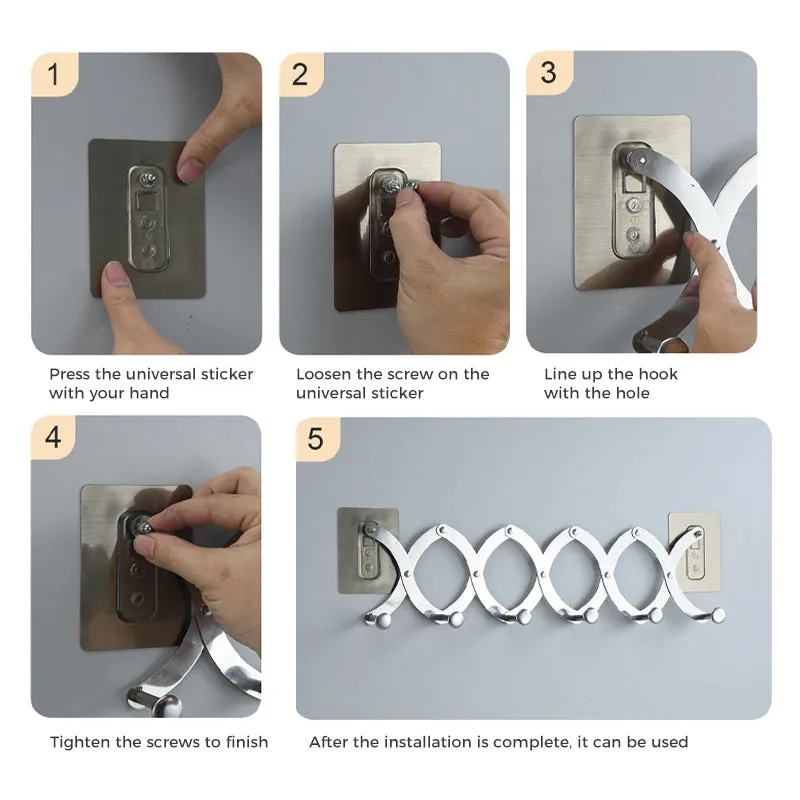 1

Press the universal sticker with your hand

2

Loosen the screw on the universal sticker

3

Line up the hook with the hole

4

Tighten the screws to finish

5

After the installation is complete, it can be used